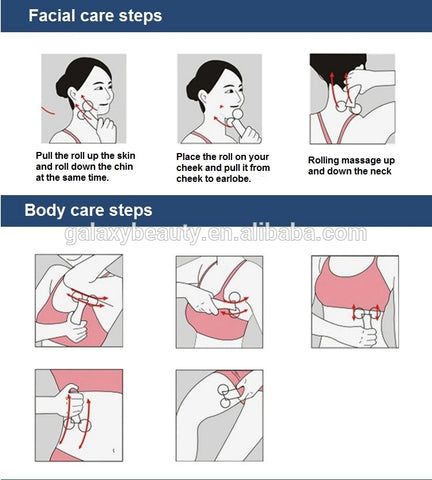 Facial care steps

Pull the roll up the skin and roll down the chin at the same time.

Place the roll on your cheek and pull it from cheek to earlobe.

Rolling massage up and down the neck

Body care steps

galaxybeauty.en.alibaba.com