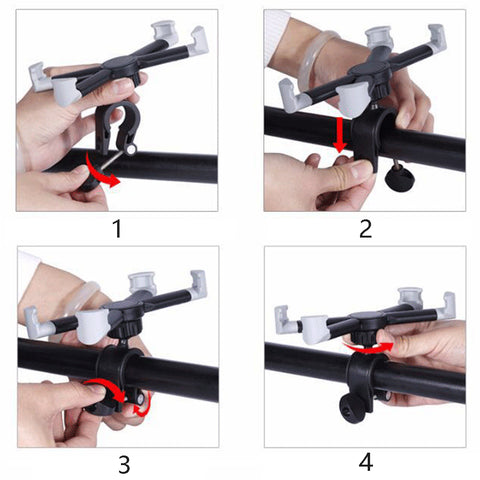 1

2

3

4