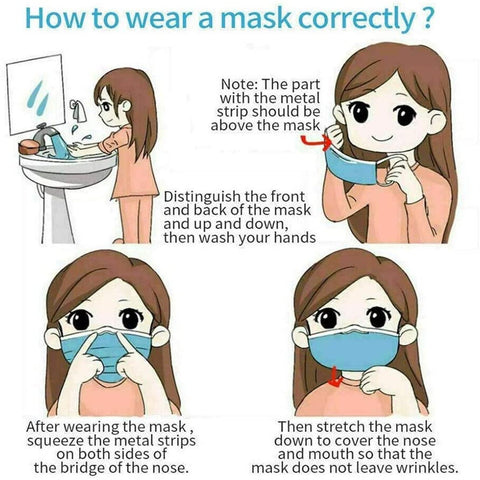 How to wear a mask correctly ?

Note: The part with the metal strip should be above the mask

Distinguish the front and back of the mask and up and down, then wash your hands

After wearing the mask , squeeze the metal strips on both sides of the bridge of the nose.

Then stretch the mask down to cover the nose and mouth so that the mask does not leave wrinkles.