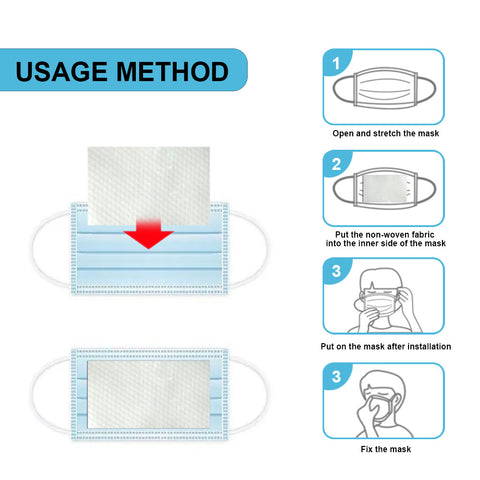 USAGE METHOD

1

Open and stretch the mask

2

Put the non-woven fabric into the inner side of the mask

3

Put on the mask after installation

3

Fix the mask