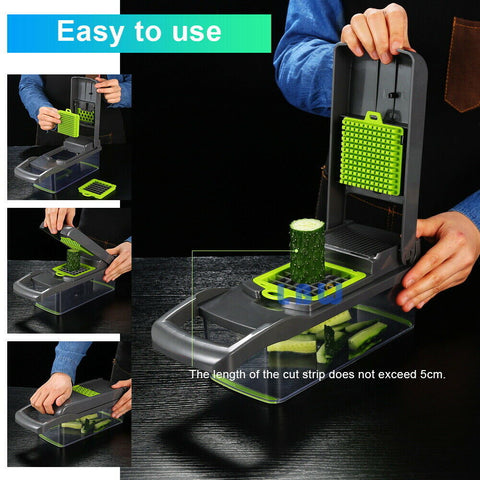 Easy to use

The length of the cut strip does not exceed 5cm.