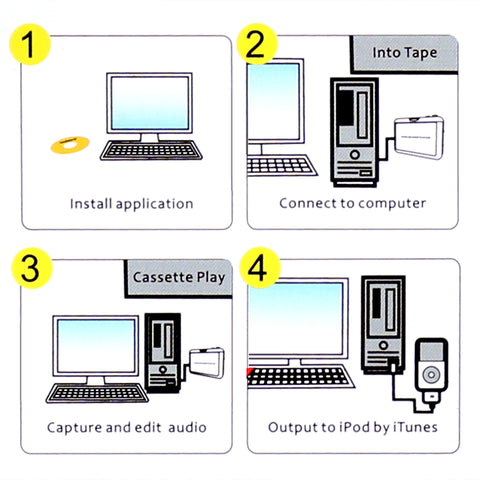 1

Install application

2

Into Tape

Connect to computer

3

Cassette Play

Capture and edit audio

4

Output to iPod by iTunes