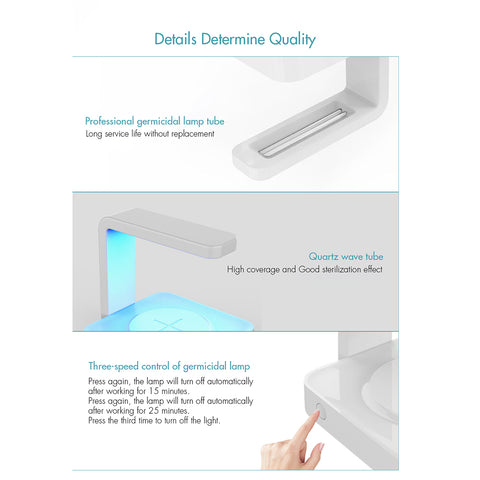 Details Determine Quality

Professional germicidal lamp tube
Long service life without replacement

Quartz wave tube
High coverage and Good sterilization effect

Three-speed control of germicidal lamp
Press again, the lamp will turn off automatically after working for 15 minutes.
Press again, the lamp will turn off automatically after working for 25 minutes.
Press the third time to turn off the light.