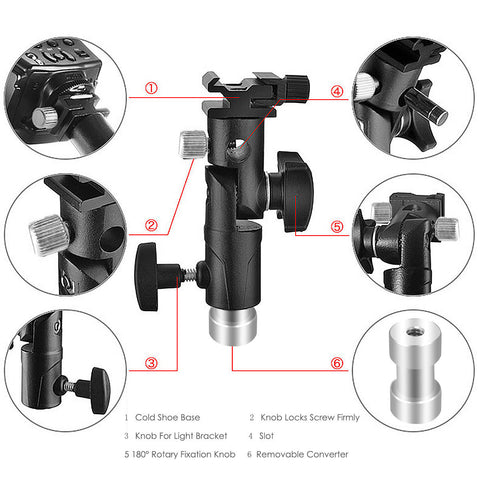 ①
④
②
⑤
③
⑥

1 Cold Shoe Base
2 Knob Locks Screw Firmly
3 Knob For Light Bracket
4 Slot
5 180° Rotary Fixation Knob
6 Removable Converter